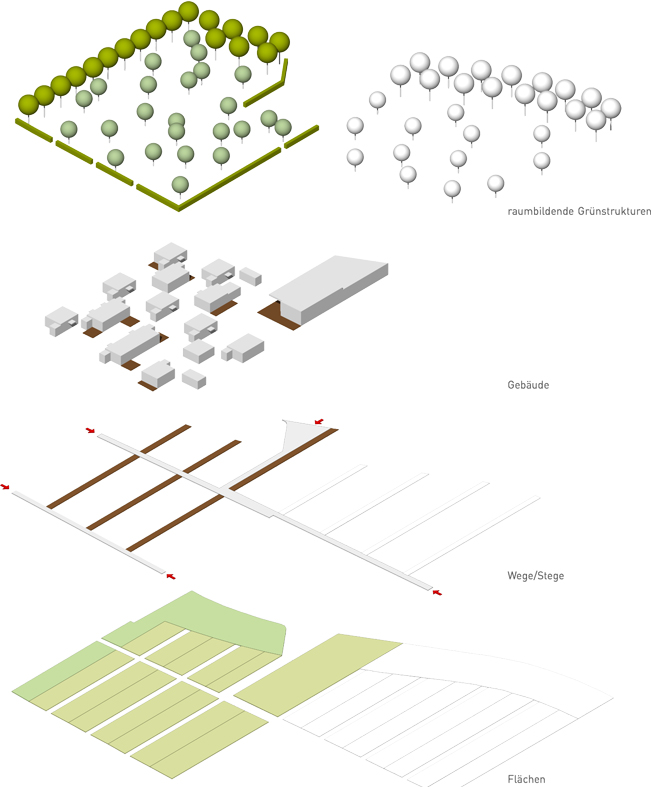 raumbildende Grünstrukturen

Gebäude

Wege/Stege

Flächen